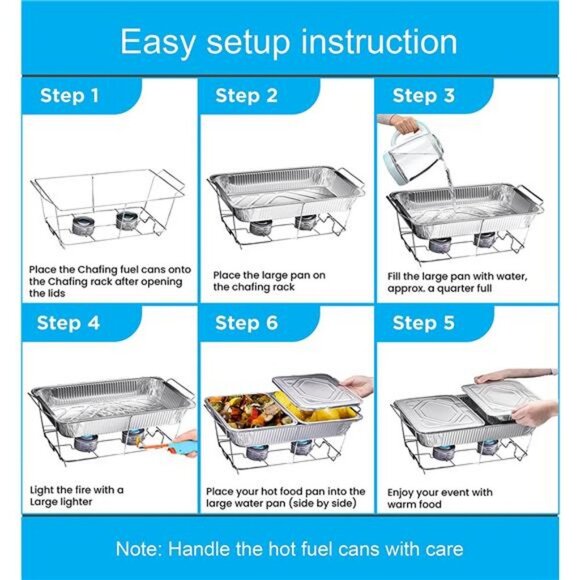 Easy setup instruction

Step 1

Place the Chafing fuel cans onto the Chafing rack after opening the lids

Step 2

Place the large pan on the chafing rack

Step 3

Fill the large pan with water, approx. a quarter full

Step 4

Light the fire with a Large lighter

Step 6

Place your hot food pan into the large water pan (side by side)

Step 5

Enjoy your event with warm food

Note: Handle the hot fuel cans with care